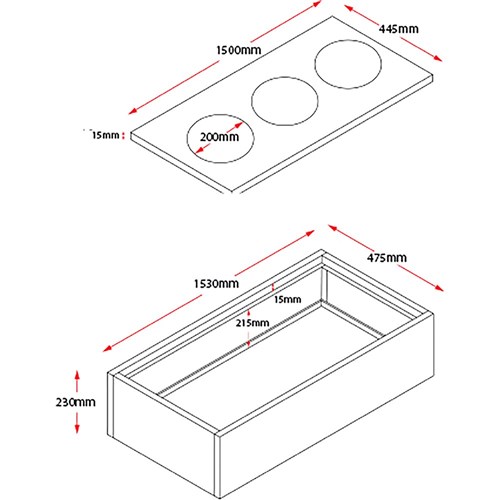 1500mm
445mm
15mm
200mm

1530mm
475mm
15mm
215mm
230mm